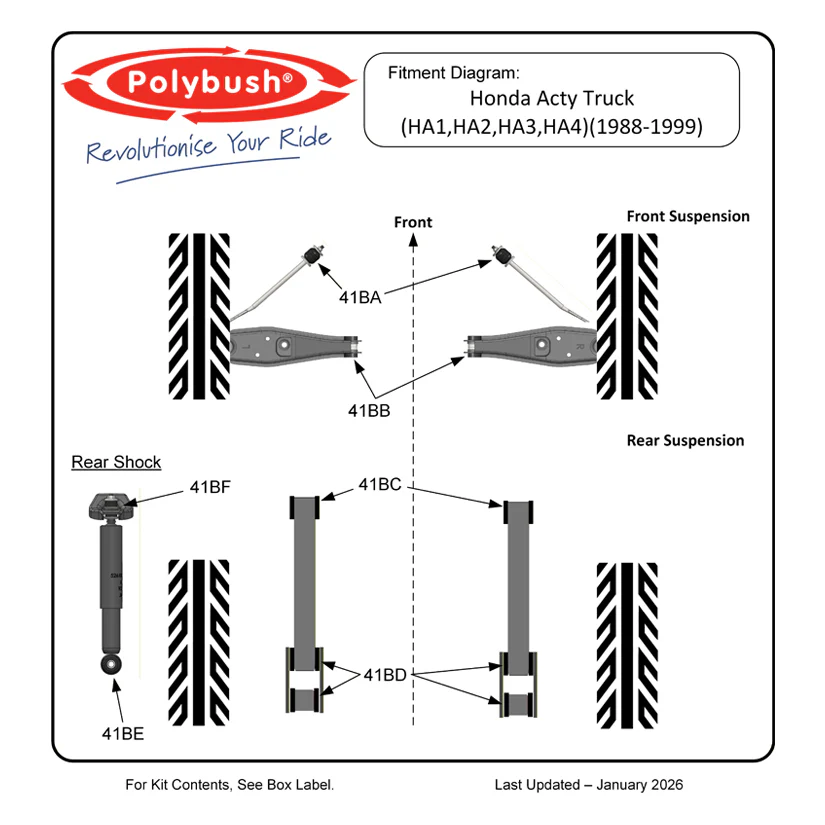 Polybush®
Revolutionise Your Ride

Fitment Diagram:
Honda Acty Truck
(HA1,HA2,HA3,HA4)(1988-1999)

Front

Front Suspension

41BA

41BB

Rear Suspension

Rear Shock

41BF

41BC

41BD

41BE

For Kit Contents, See Box Label.

Last Updated – January 2026